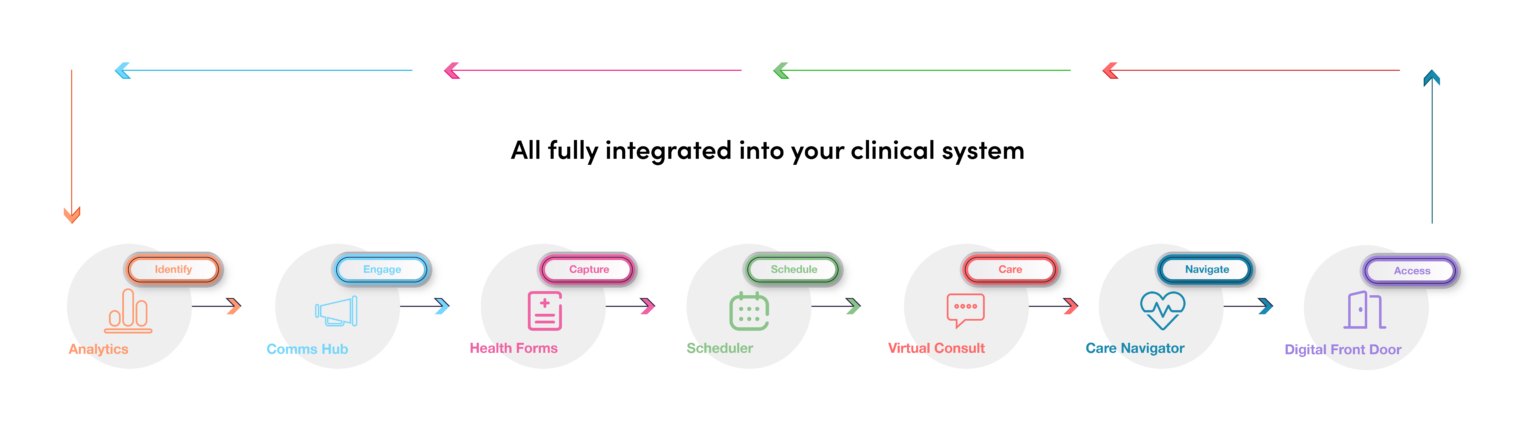 All fully integrated into your clinical system

Identify
Analytics

Engage
Comms Hub

Capture
Health Forms

Schedule
Scheduler

Care
Virtual Consult

Navigate
Care Navigator

Access
Digital Front Door