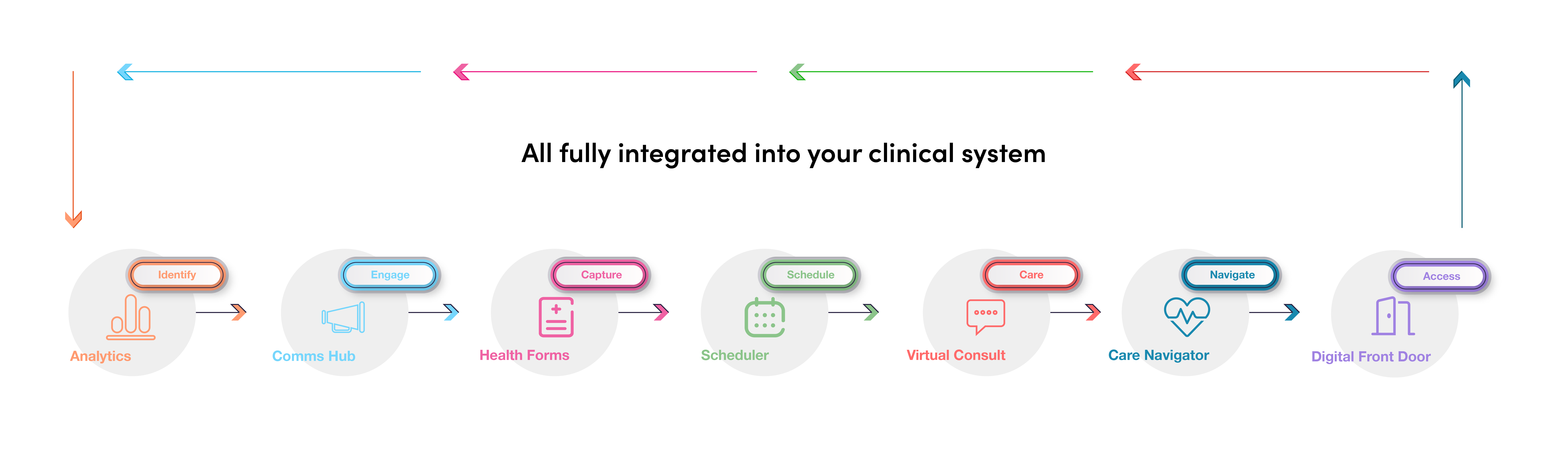 All fully integrated into your clinical system

Identify
Analytics

Engage
Comms Hub

Capture
Health Forms

Schedule
Scheduler

Care
Virtual Consult

Navigate
Care Navigator

Access
Digital Front Door